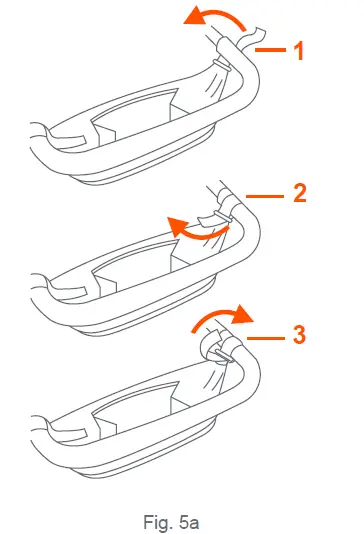 1

2

3

Fig. 5a