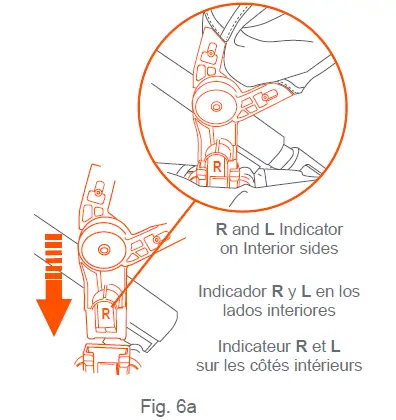 R

R

R and L Indicator on Interior sides

Indicador R y L en los lados interiores

Indicateur R et L sur les côtés intérieurs

Fig. 6a