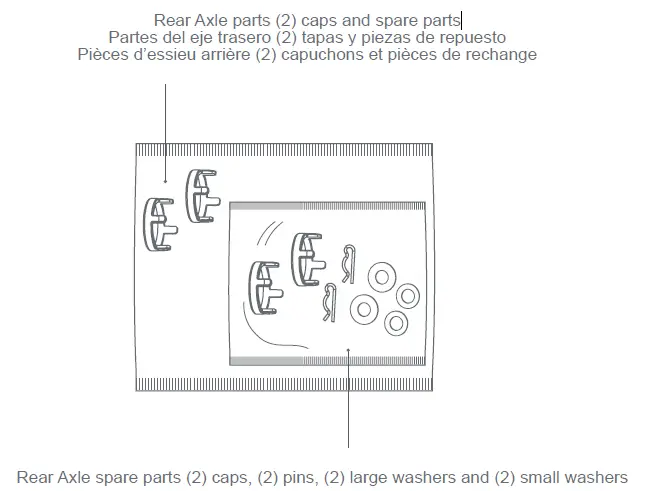 Rear Axle parts (2) caps and spare parts
Partes del eje trasero (2) tapas y piezas de repuesto
Pièces d'essieu arrière (2) capuchons et pièces de rechange

Rear Axle spare parts (2) caps, (2) pins, (2) large washers and (2) small washers