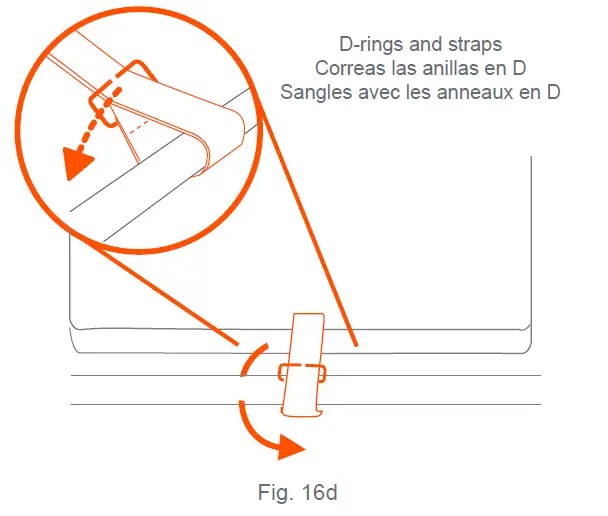 D-rings and straps
Correas las anillas en D
Sangles avec les anneaux en D

Fig. 16d