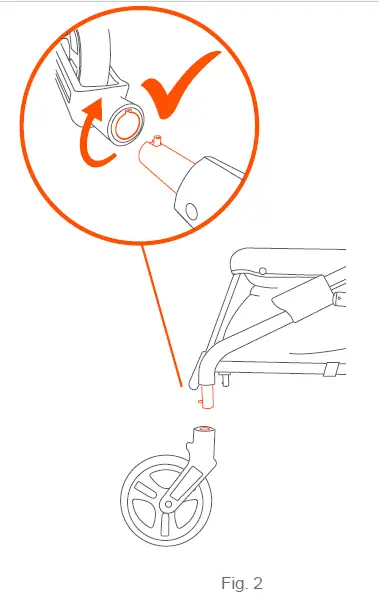 Fig. 2