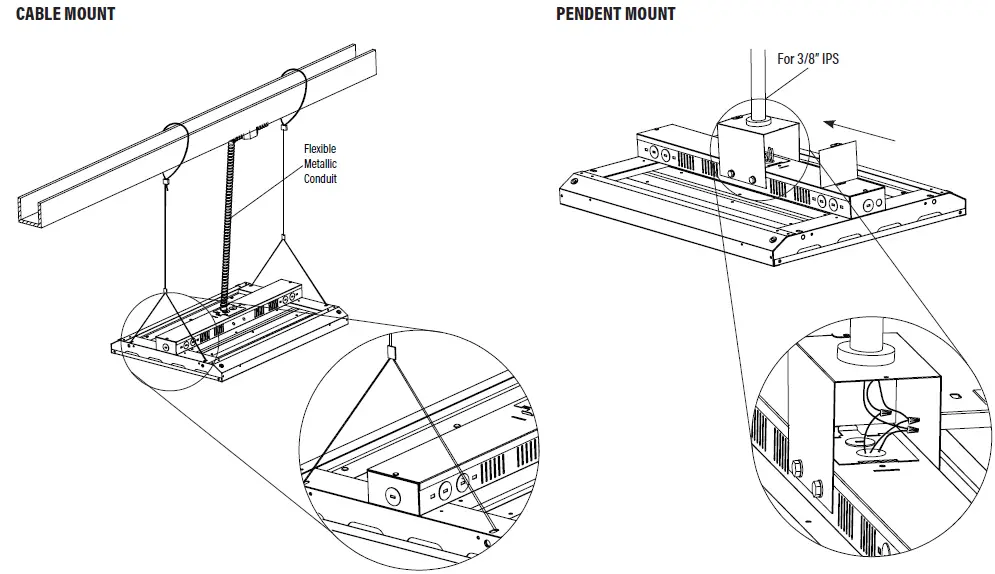 CABLE MOUNT

Flexible Metallic Conduit

PENDENT MOUNT

For 3/8" IPS