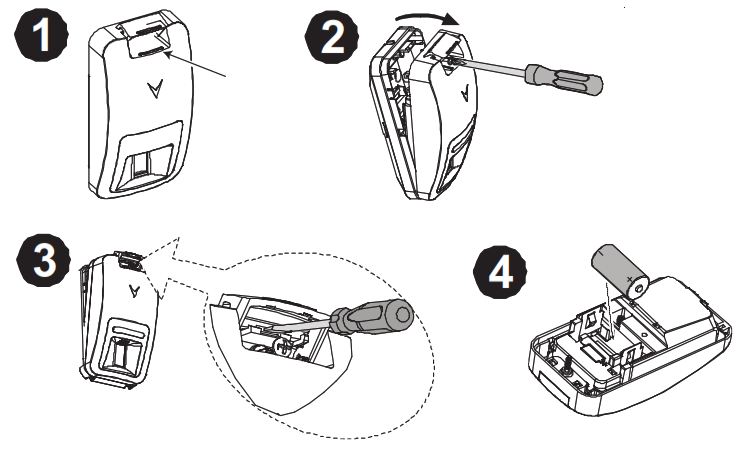 1

2

3

4

+