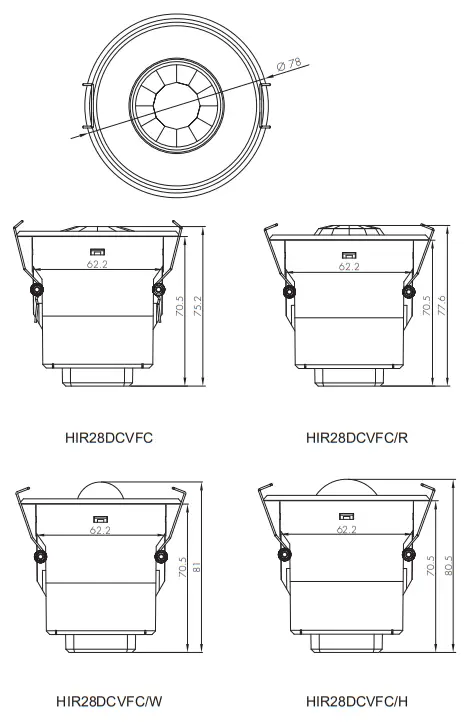 Ø 78

62.2
70.5
75.2

HIR28DCVFC

62.2
70.5
77.6

HIR28DCVFC/R

62.2
70.5
81

HIR28DCVFC/W

62.2
70.5
80.5

HIR28DCVFC/H