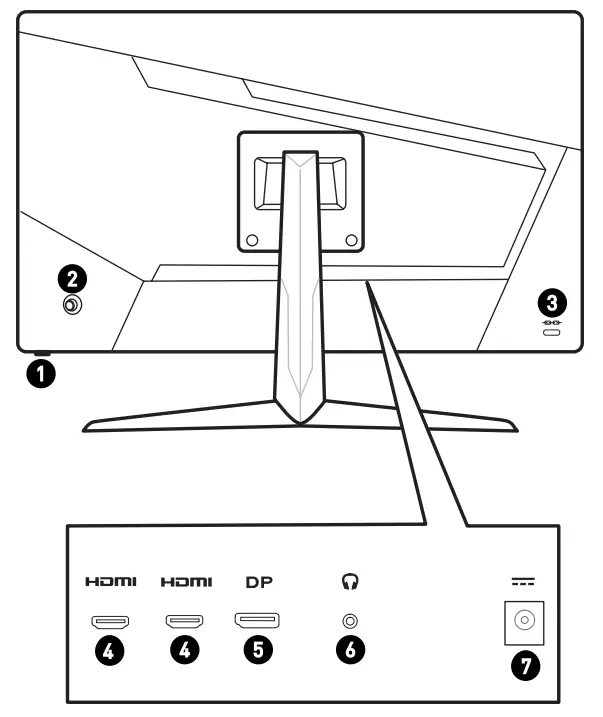 2
3
1
HDMI
HDMI
DP
4
4
5
6
7