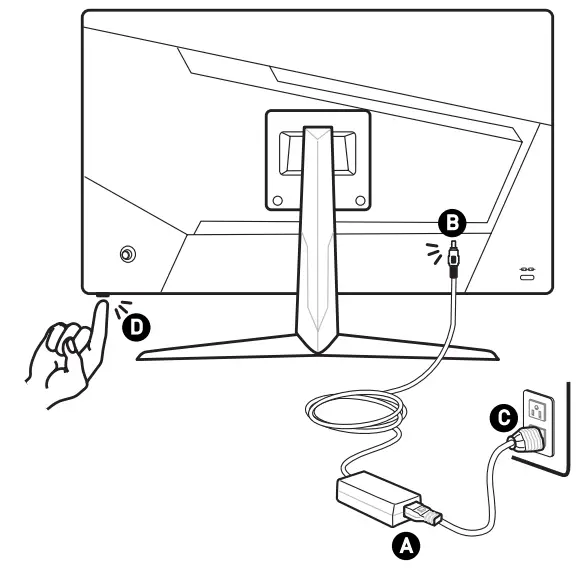 B
D
C
A