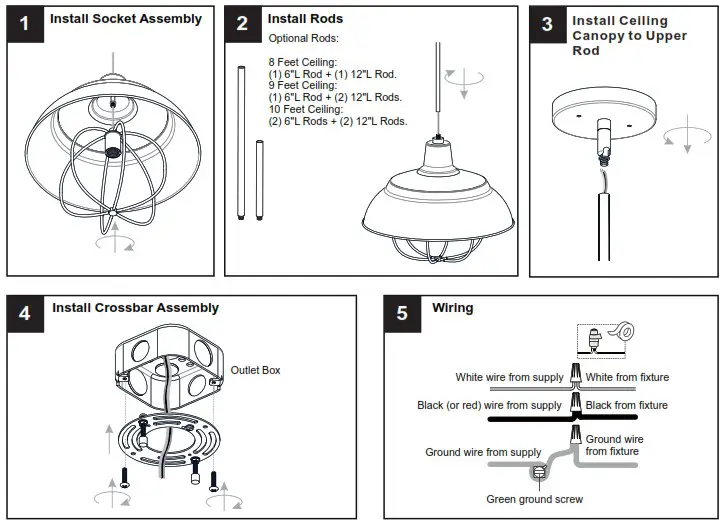 1 Install Socket Assembly

2 Install Rods

Optional Rods:

8 Feet Ceiling:
(1) 6"L Rod + (1) 12"L Rod.
9 Feet Ceiling:
(1) 6"L Rod + (2) 12"L Rods.
10 Feet Ceiling:
(2) 6"L Rods + (2) 12"L Rods.

3 Install Ceiling Canopy to Upper Rod

4 Install Crossbar Assembly

Outlet Box

5 Wiring

White wire from supply

White from fixture

Black (or red) wire from supply

Black from fixture

Ground wire from supply

Ground wire from fixture

Green ground screw