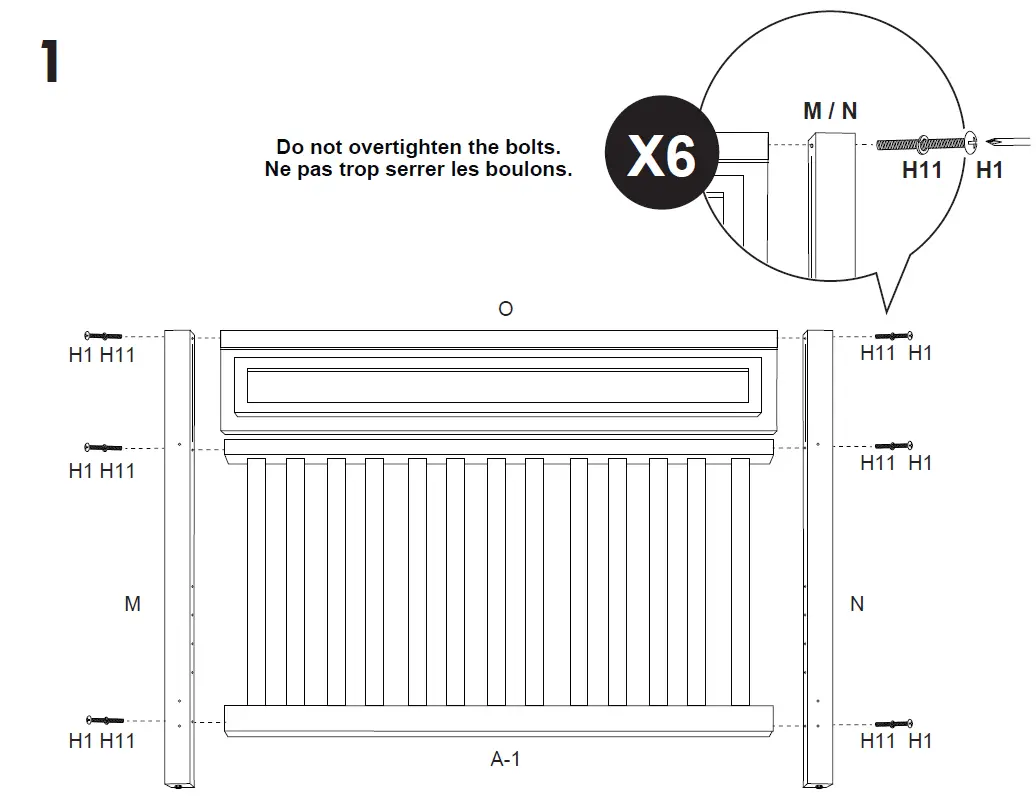 1

Do not overtighten the bolts.
Ne pas trop serrer les boulons.

X6

M / N

H11 H1

O

H1 H11

H11 H1

H1 H11

H11 H1

M

N

H1 H11

H11 H1

A-1