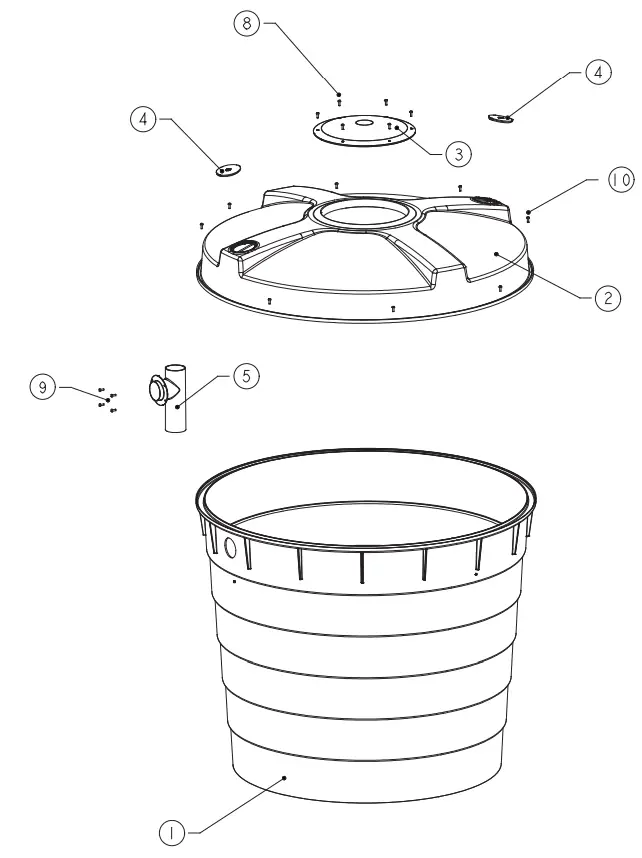 8
4
4
3
10
2
9
5
1