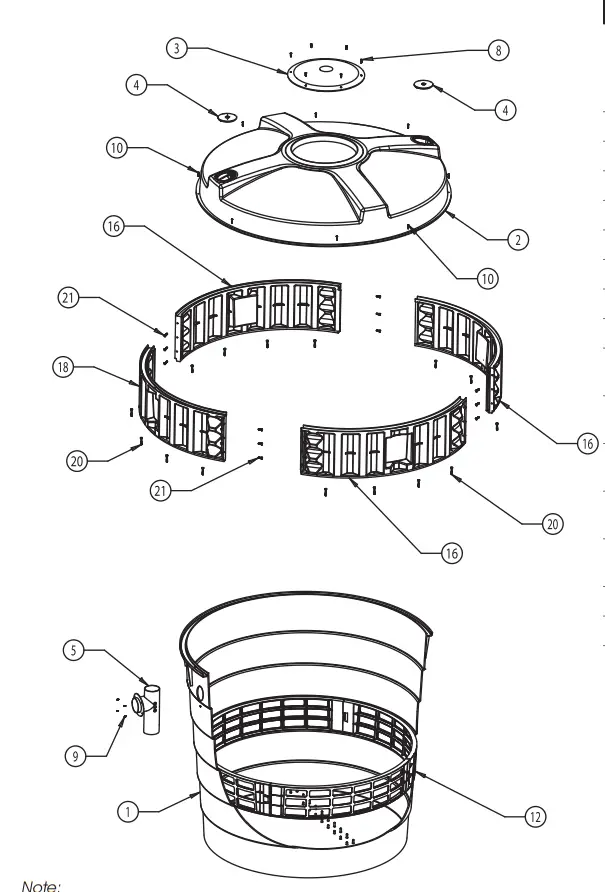 3
8
4
4
10
2
10
16
21
18
16
20
21
20
16
5
9
1
12
Note: