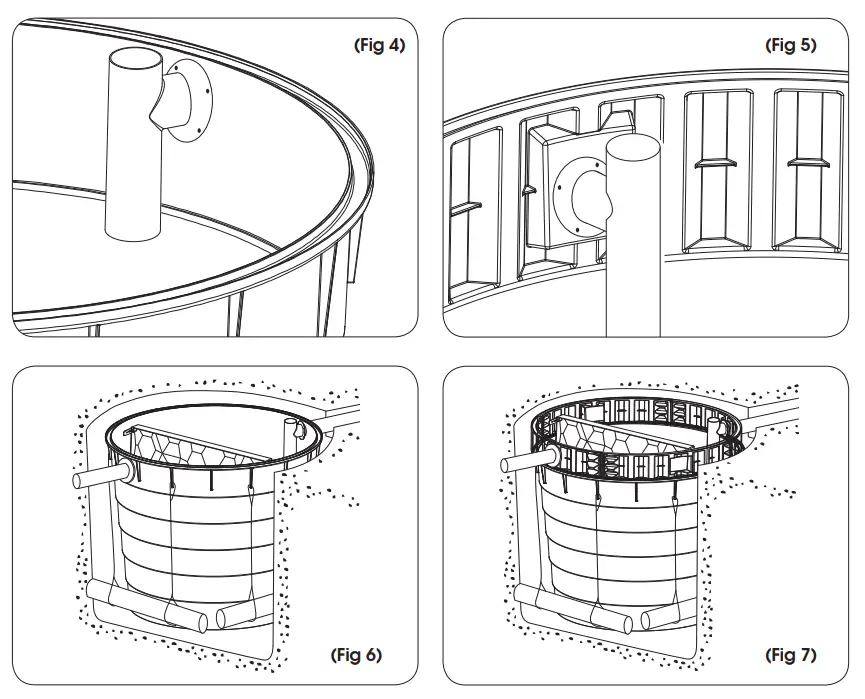 (Fig 4)

(Fig 5)

(Fig 6)

(Fig 7)