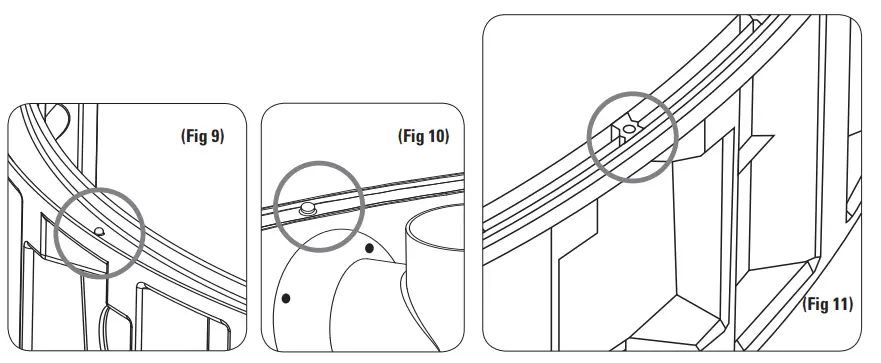 (Fig 9)

(Fig 10)

(Fig 11)