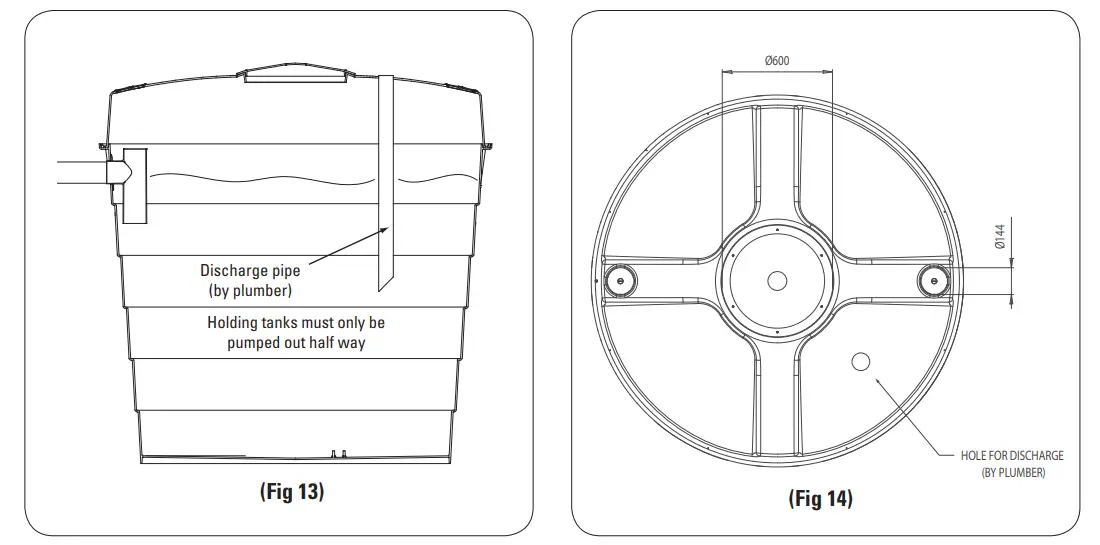 Discharge pipe
(by plumber)

Holding tanks must only be pumped out half way

(Fig 13)

Ø600

Ø144

HOLE FOR DISCHARGE
(BY PLUMBER)

(Fig 14)