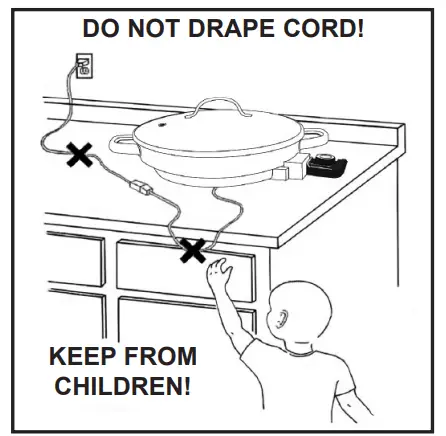 DO NOT DRAPE CORD!

KEEP FROM CHILDREN!