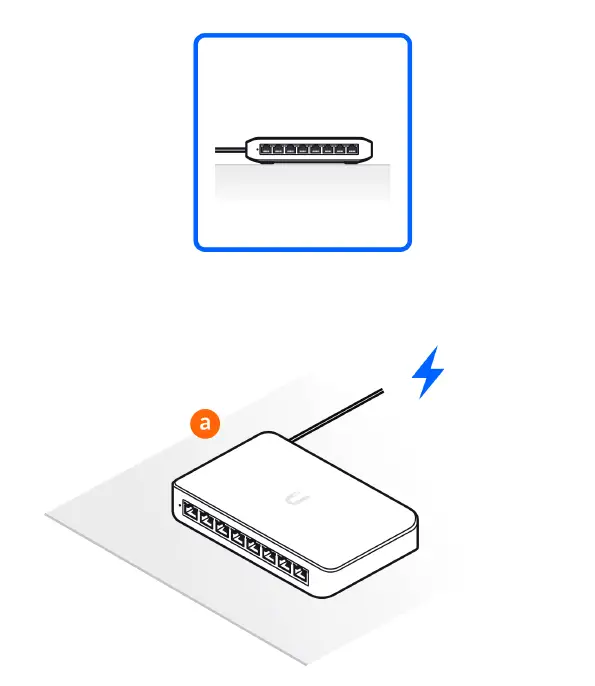 a