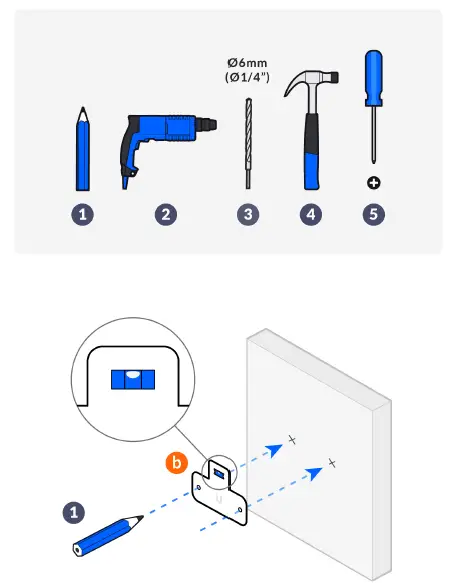 Ø6mm
(Ø1/4")

1
2
3
4
5

b
1