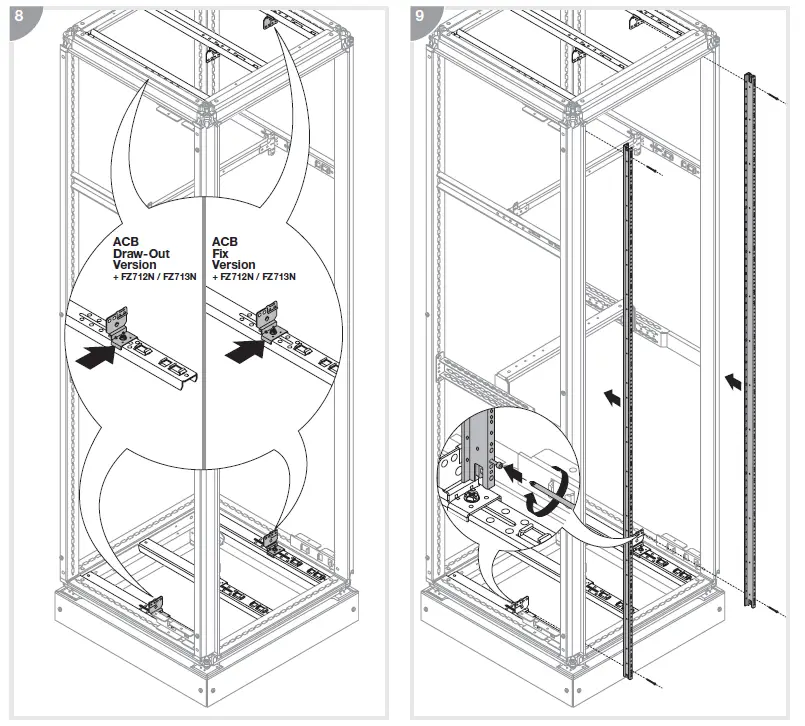 8

ACB
Draw-Out
Version
+ FZ712N / FZ713N

ACB
Fix
Version
+ FZ712N / FZ713N

9