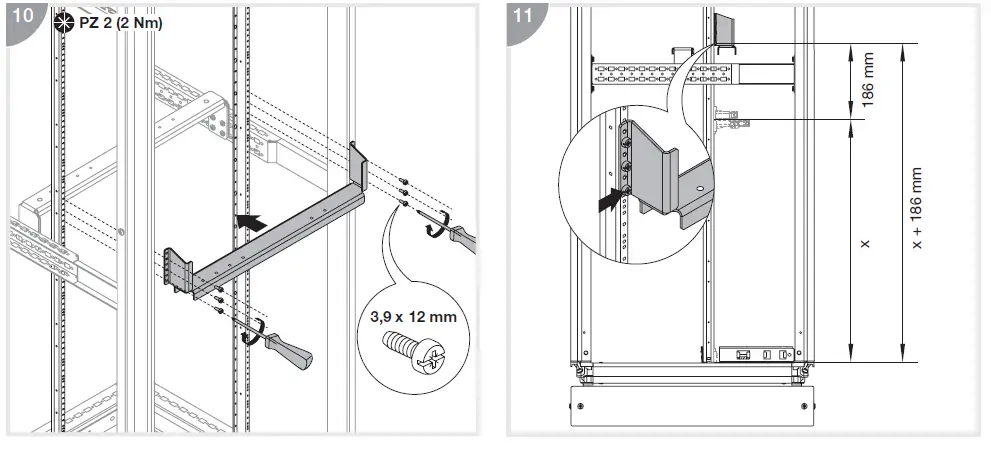 10

PZ 2 (2 Nm)

3,9 x 12 mm

11

186 mm

x

x + 186 mm