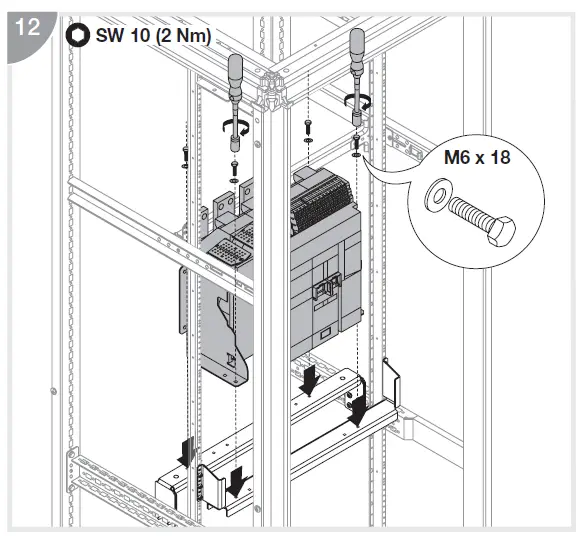 12

SW 10 (2 Nm)

M6 x 18