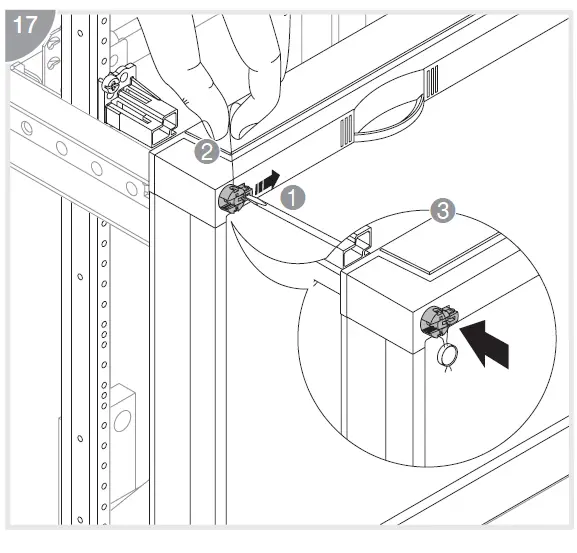 17

2

1

3