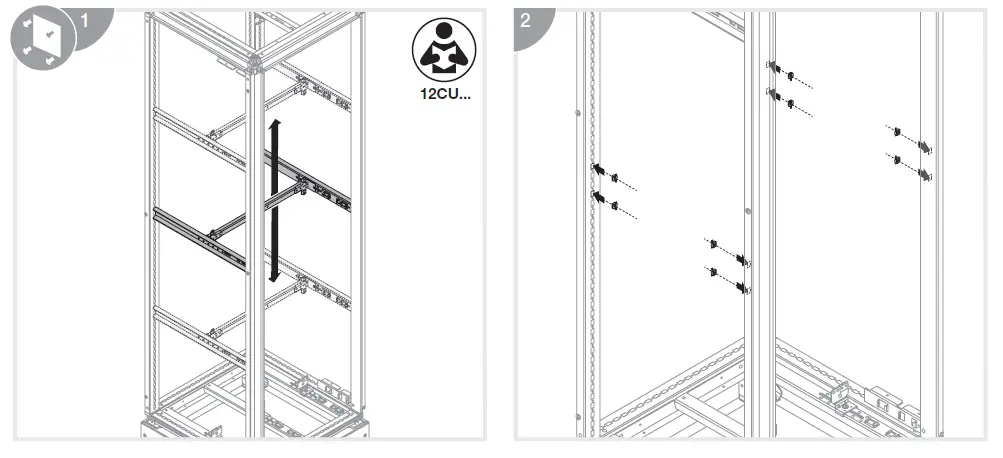 1

12CU...

2