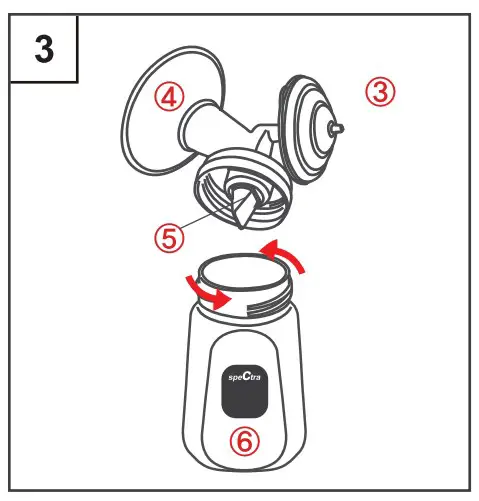 3

④

③

⑤

speCtra

⑥