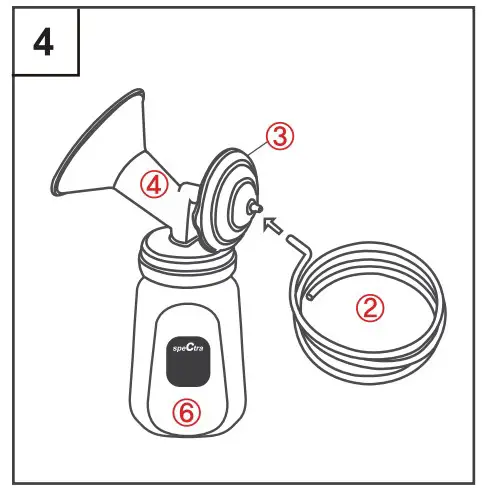 4

③

④

②

speCtra

⑥