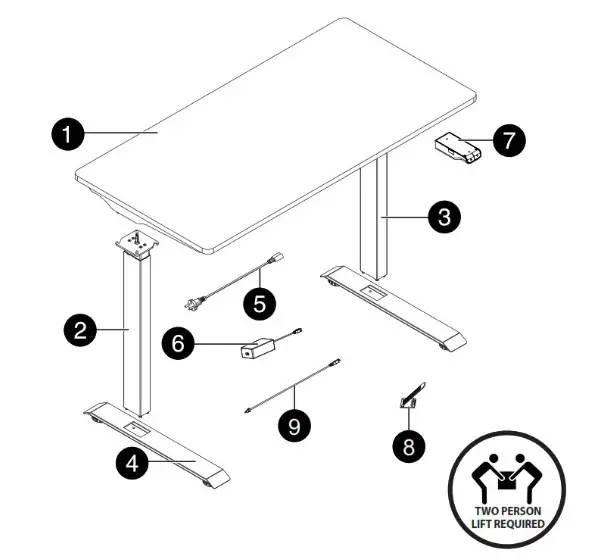 1
7
3
5
2
6
9
8
4
TWO PERSON
LIFT REQUIRED