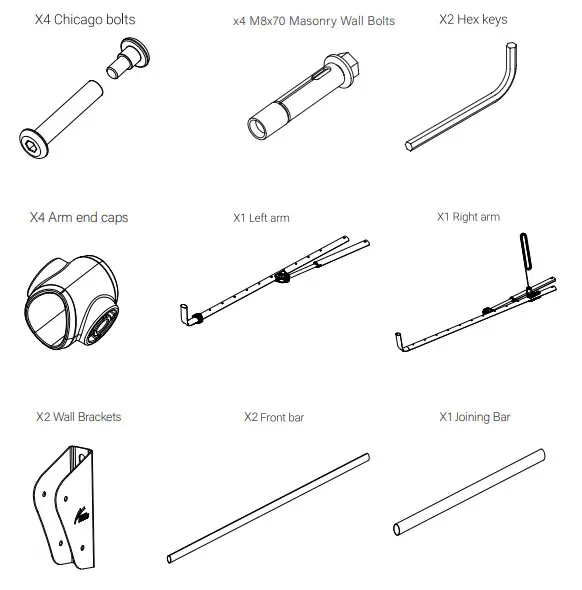 X4 Chicago bolts

x4 M8x70 Masonry Wall Bolts

X2 Hex keys

X4 Arm end caps

X1 Left arm

X1 Right arm

X2 Wall Brackets

X2 Front bar

X1 Joining Bar