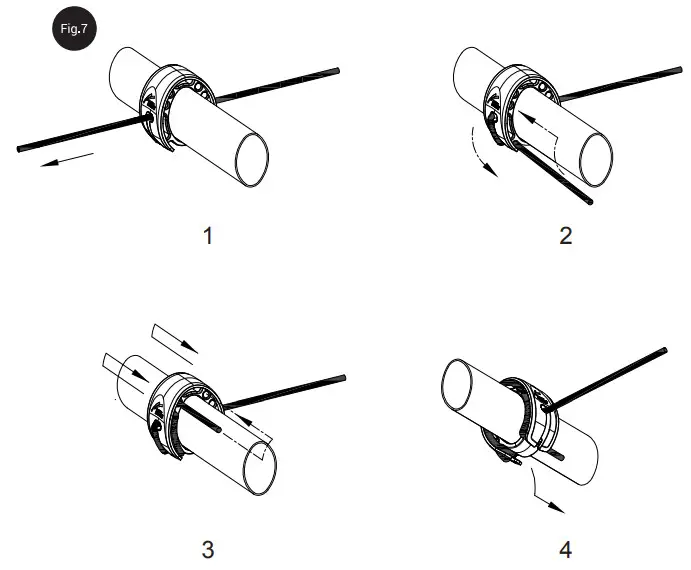 Fig.7

1

2

3

4