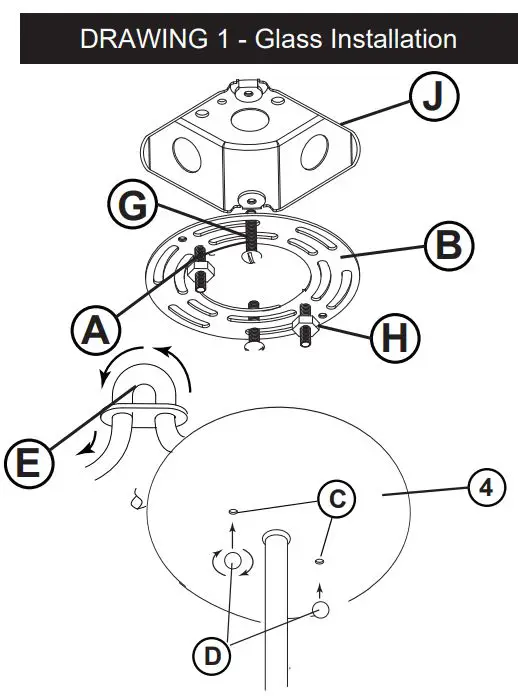 DRAWING 1 - Glass Installation

J

G

B

A

H

E

C

4

D