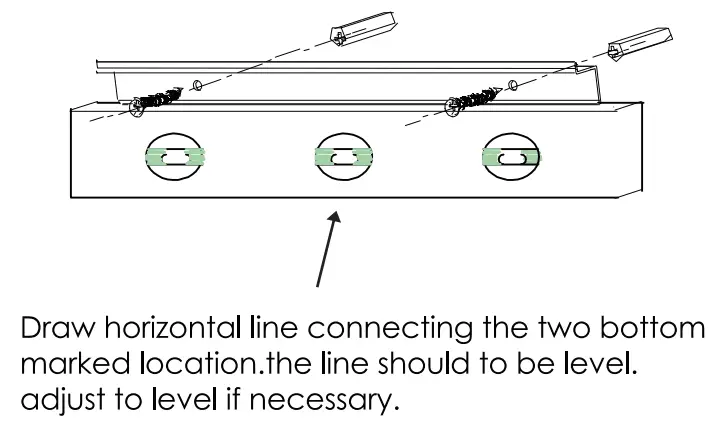 Draw horizontal line connecting the two bottom marked location.the line should to be level. adjust to level if necessary.