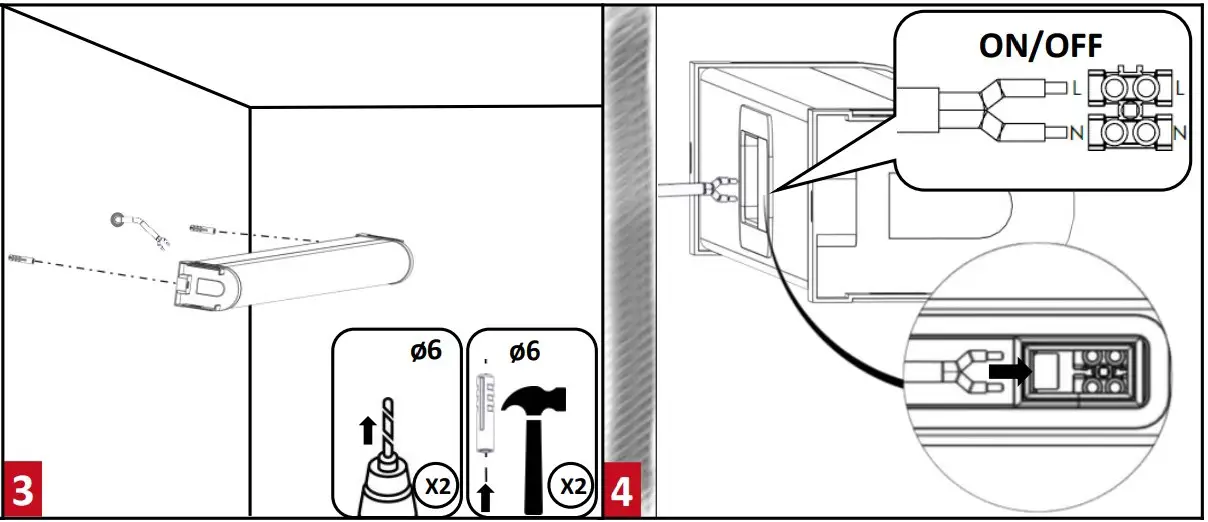 ø6

ø6

X2

X2

3

ON/OFF

L

L

N

N

4