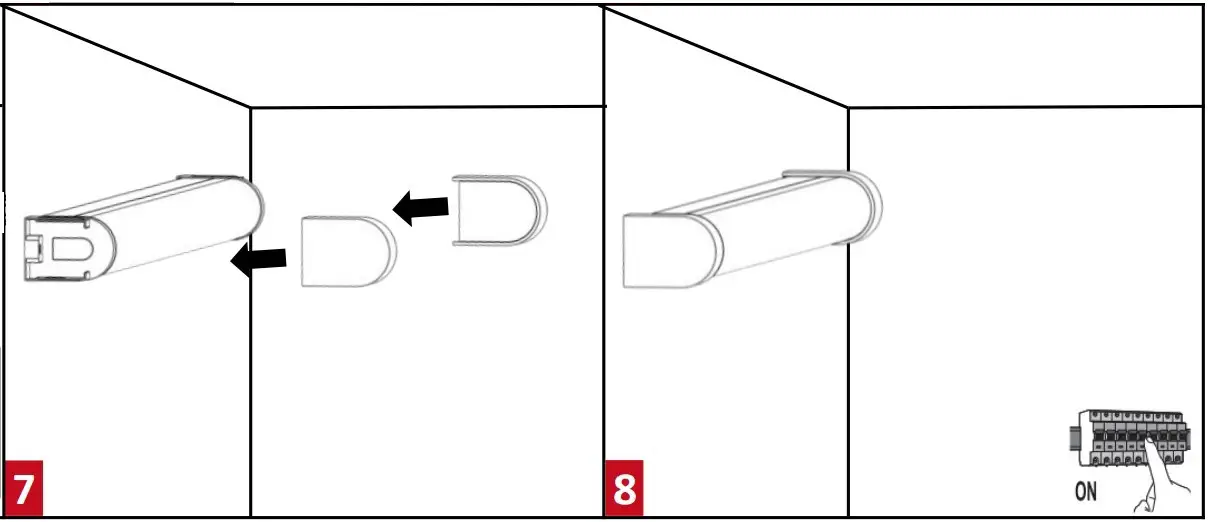 7

8

ON