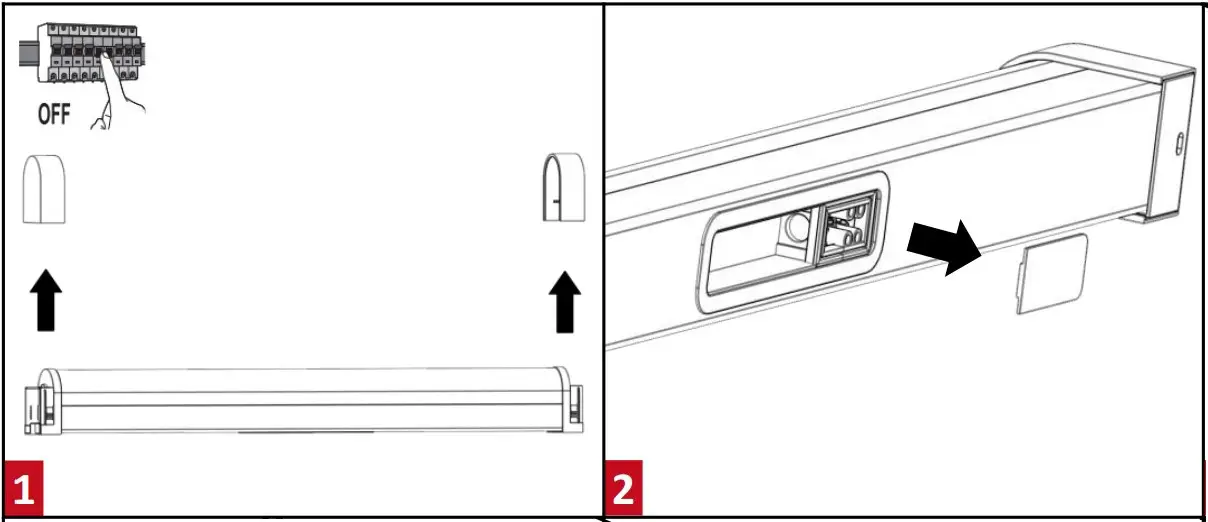 OFF

1

2