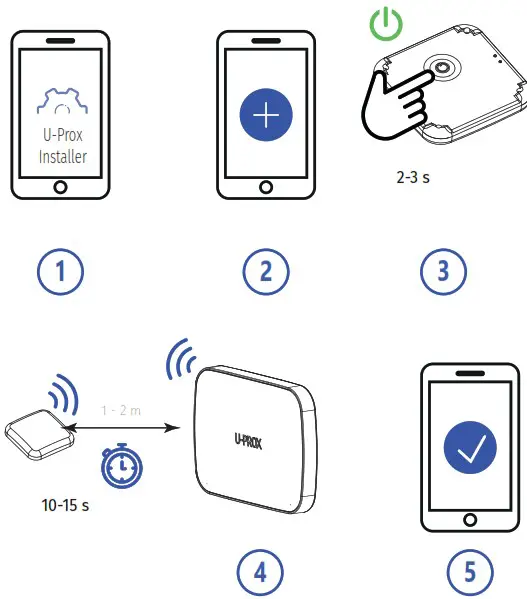 U-Prox Installer

2-3 s

1

2

3

1 - 2 m

U-PROX

10-15 s

4

5