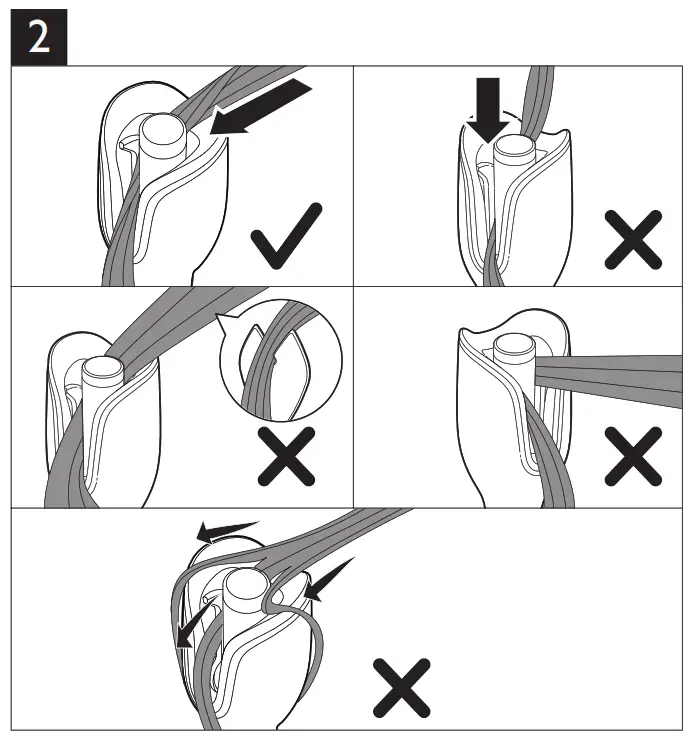 2