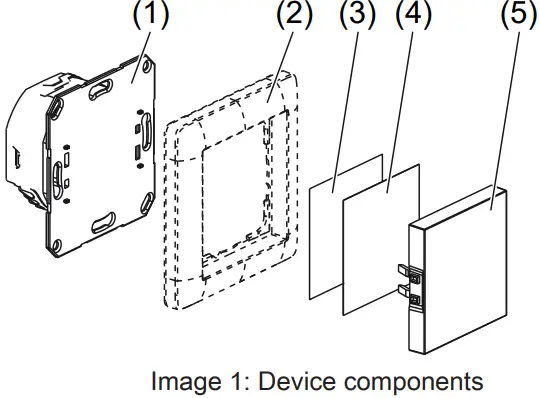 (1)

(2)

(3)

(4)

(5)

Image 1: Device components