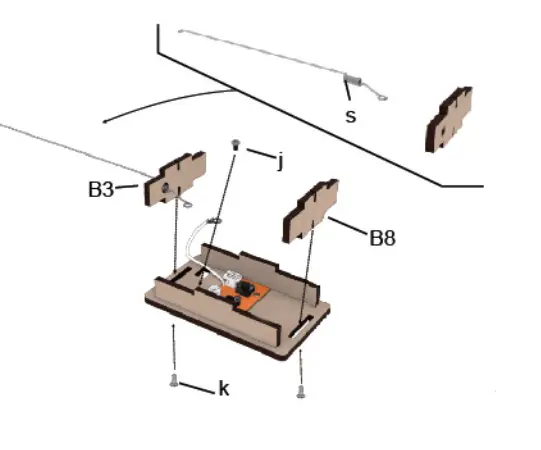 s
j
B3
B8
k