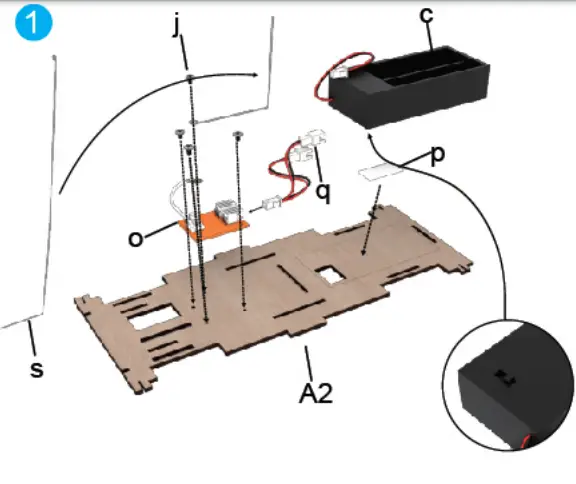 1
j
c
p
q
o
s
A2