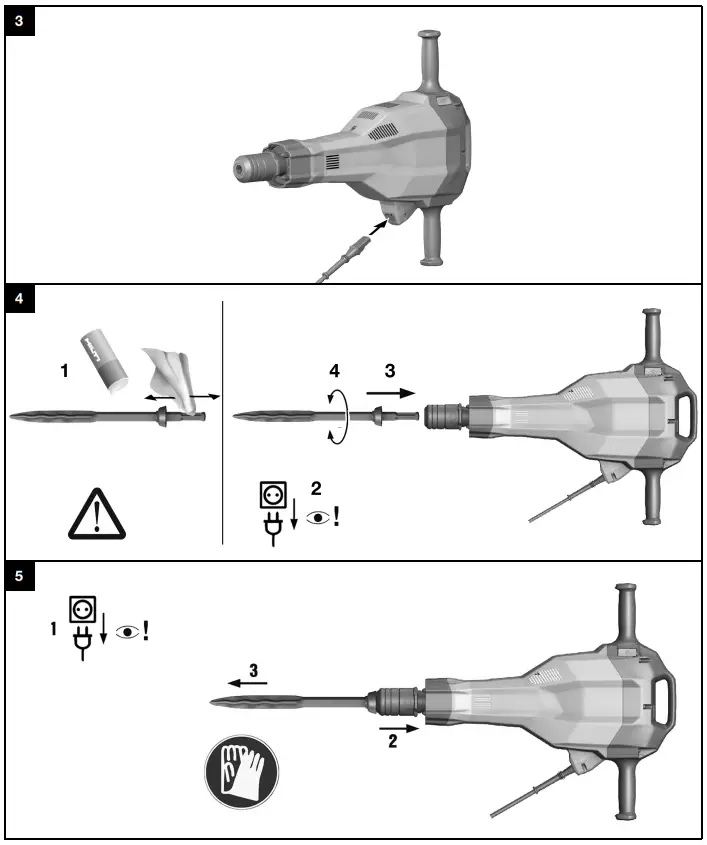 3

4

1

HILTI

4 3

2

!

5

1

!

3

2