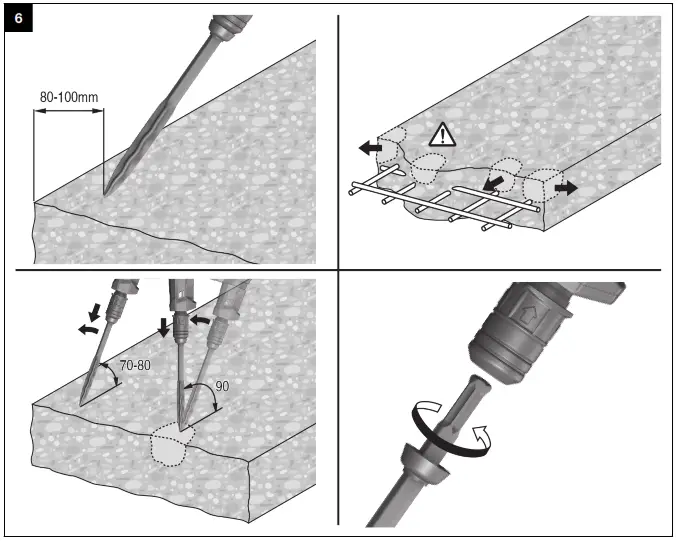 6

80-100mm

70-80

90