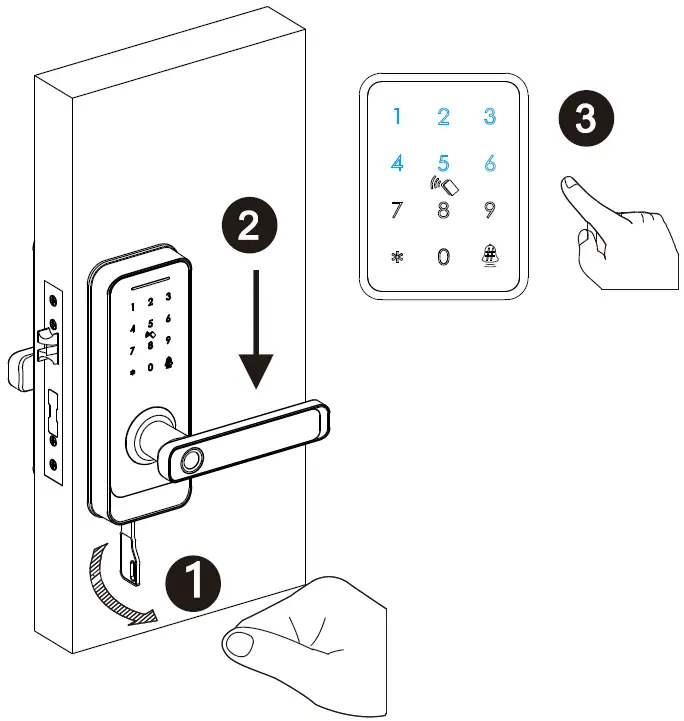 1 2 3
4 5 6
7 8 9
* 0 #

3

2

1 2 3
4 5 6
7 8 9
* 0 #

1