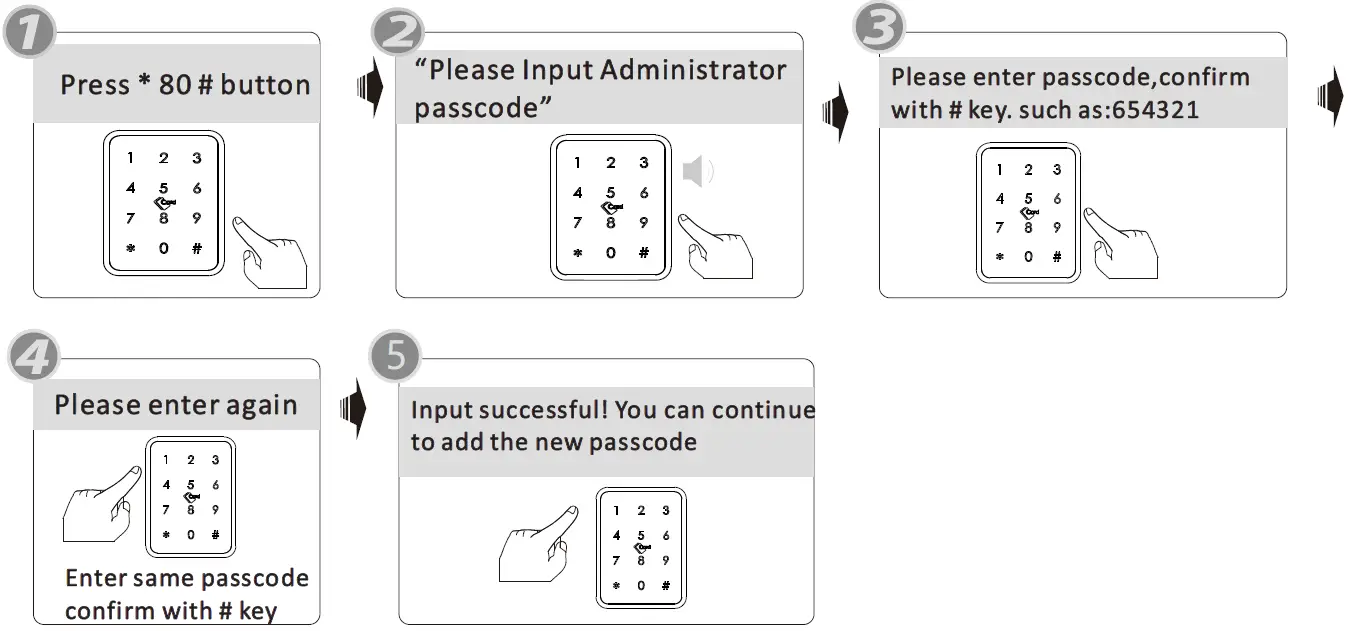 1

Press * 80 # button

1 2 3
4 5 6
7 8 9
* 0 #

2

“Please Input Administrator passcode”

1 2 3
4 5 6
7 8 9
* 0 #

3

Please enter passcode,confirm with # key. such as:654321

1 2 3
4 5 6
7 8 9
* 0 #

4

Please enter again

1 2 3
4 5 6
7 8 9
* 0 #

Enter same passcode confirm with # key

5

Input successful! You can continue to add the new passcode

1 2 3
4 5 6
7 8 9
* 0 #