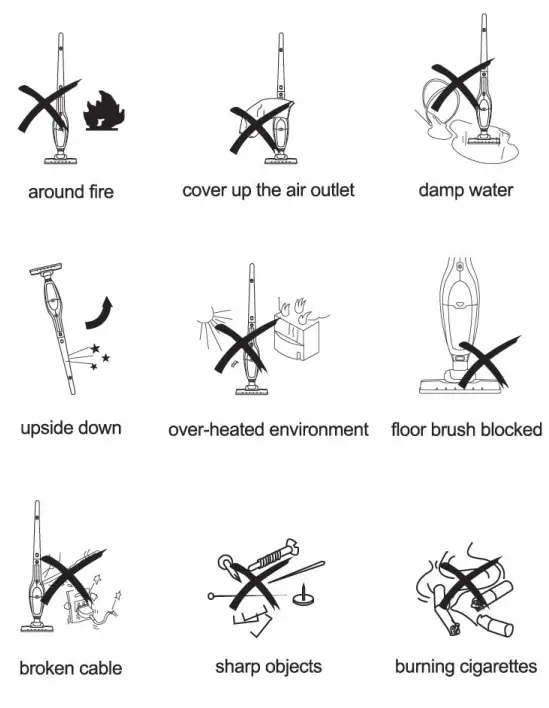 around fire

cover up the air outlet

damp water

upside down

over-heated environment

floor brush blocked

broken cable

sharp objects

burning cigarettes