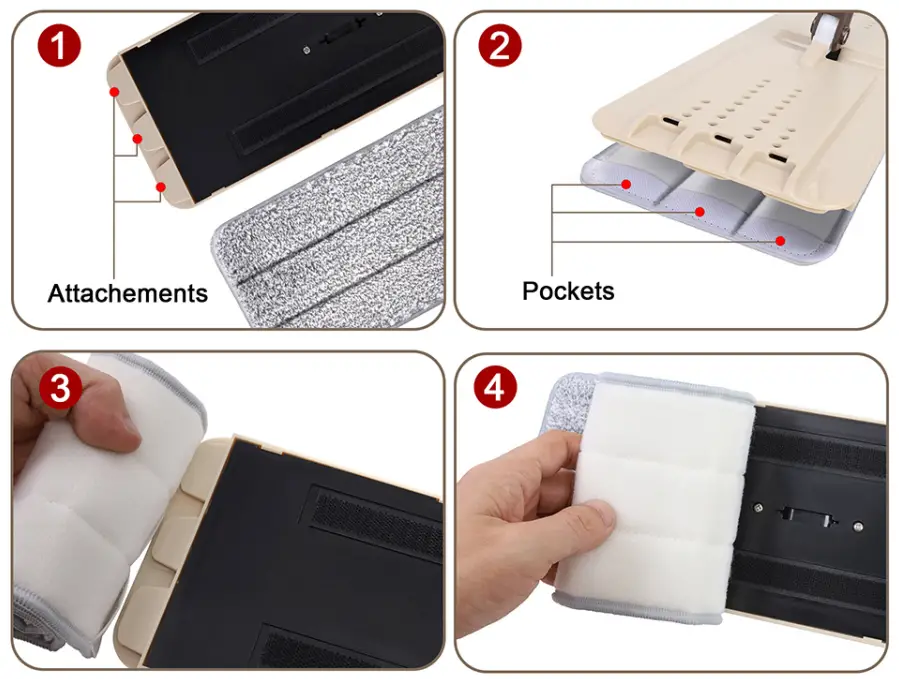 1

Attachements

2

Pockets

3

4