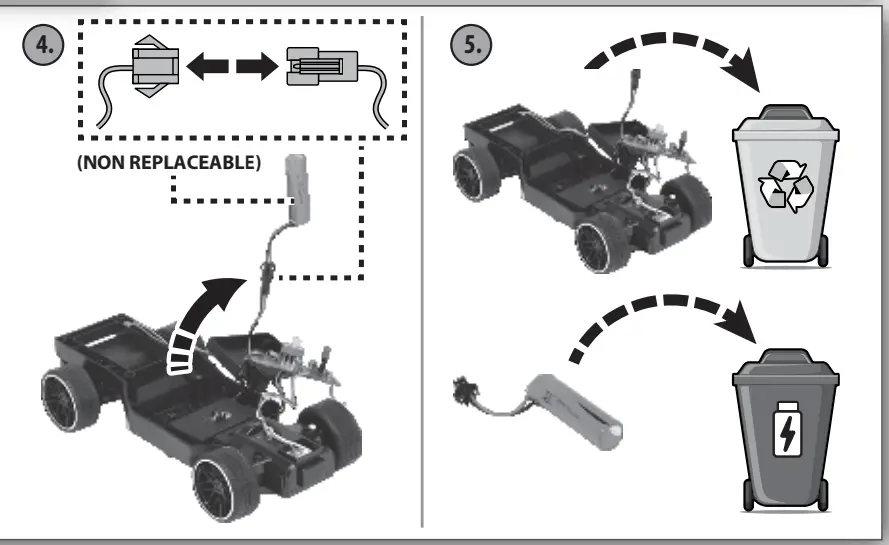 4.

(NON REPLACEABLE)

5.