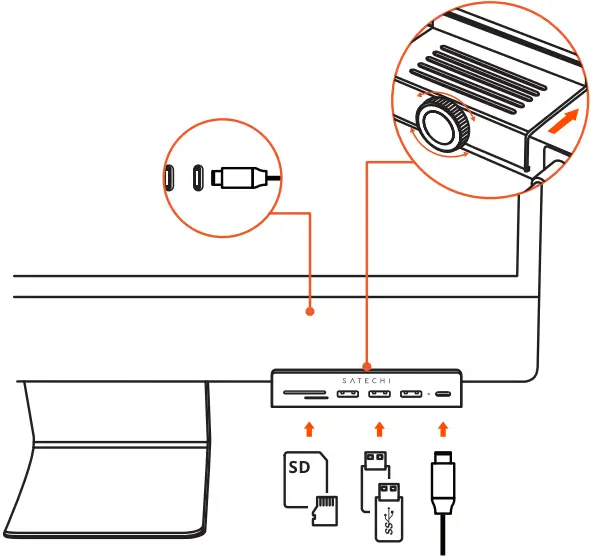 SATECHI

SD

SS