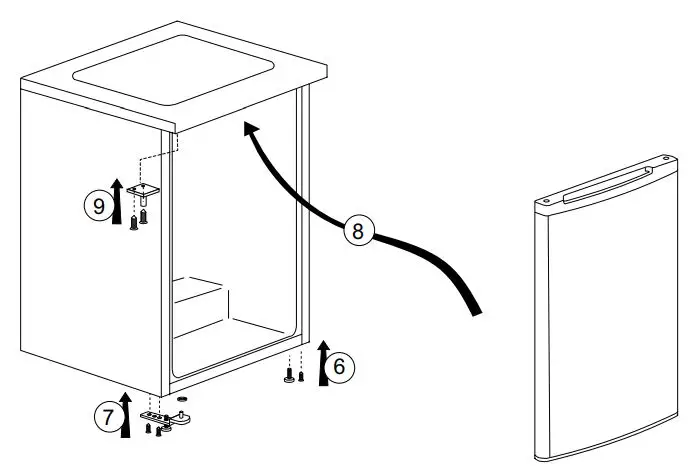 9
8
6
7