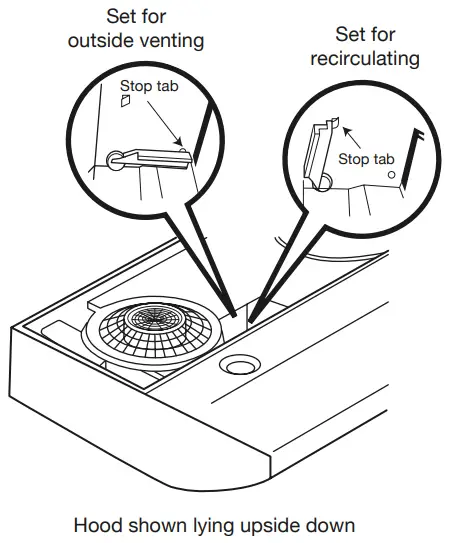 Set for outside venting

Stop tab

Set for recirculating

Stop tab

Hood shown lying upside down